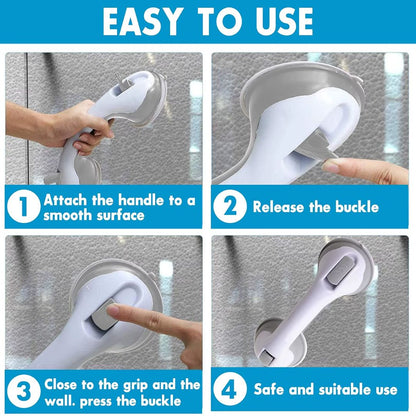 EASY TO USE

1 Attach the handle to a smooth surface

2 Release the buckle

3 Close to the grip and the wall. press the buckle

4 Safe and suitable use